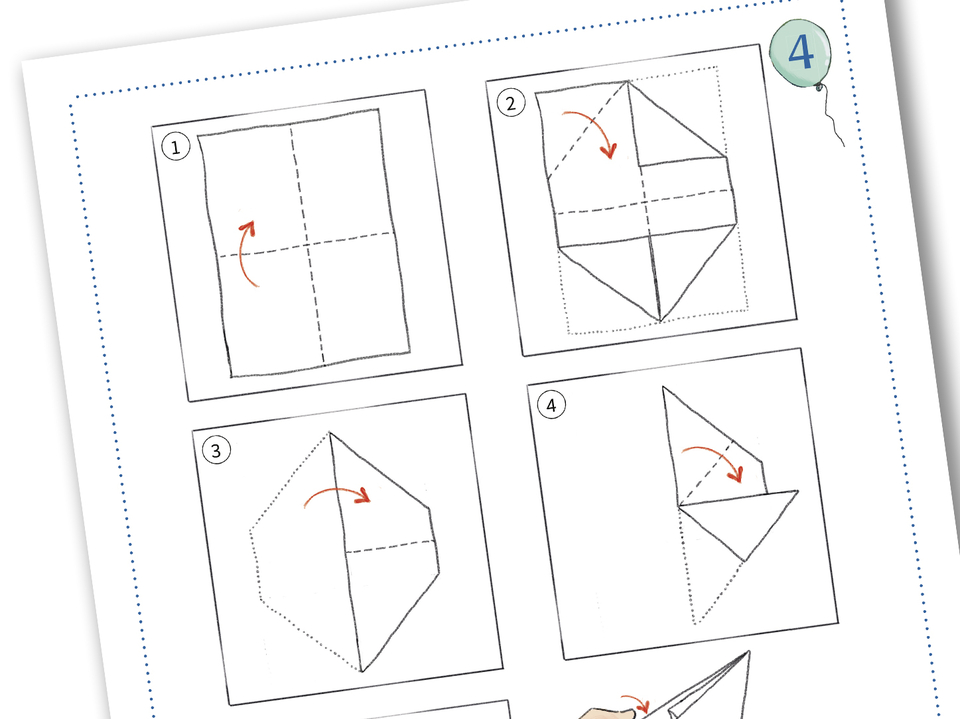 4

1

2

3

4