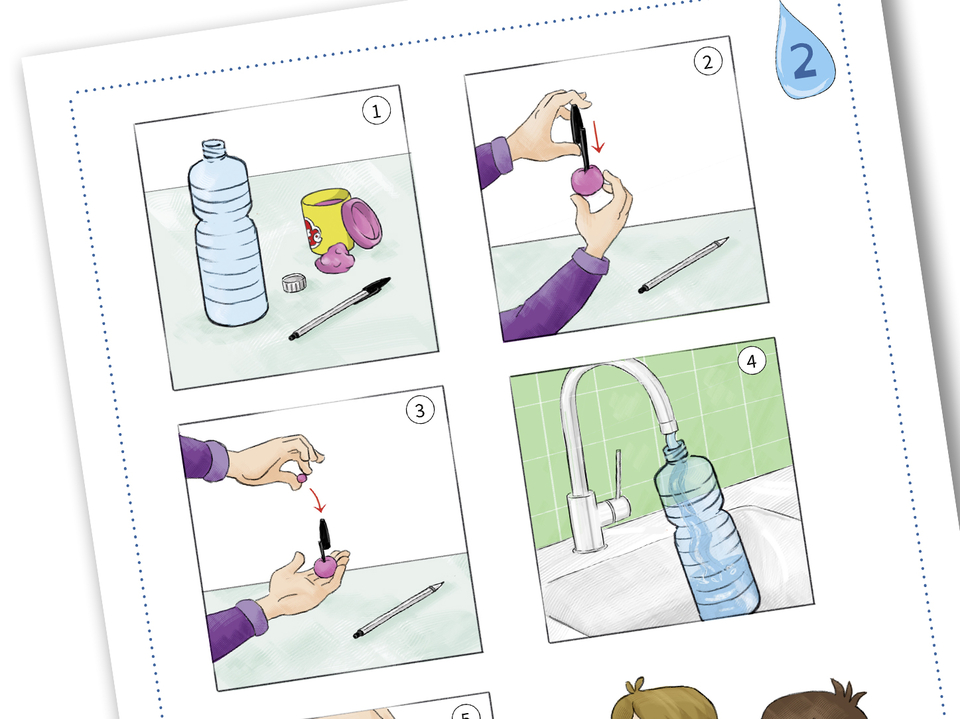 2

1

2

3

4

5